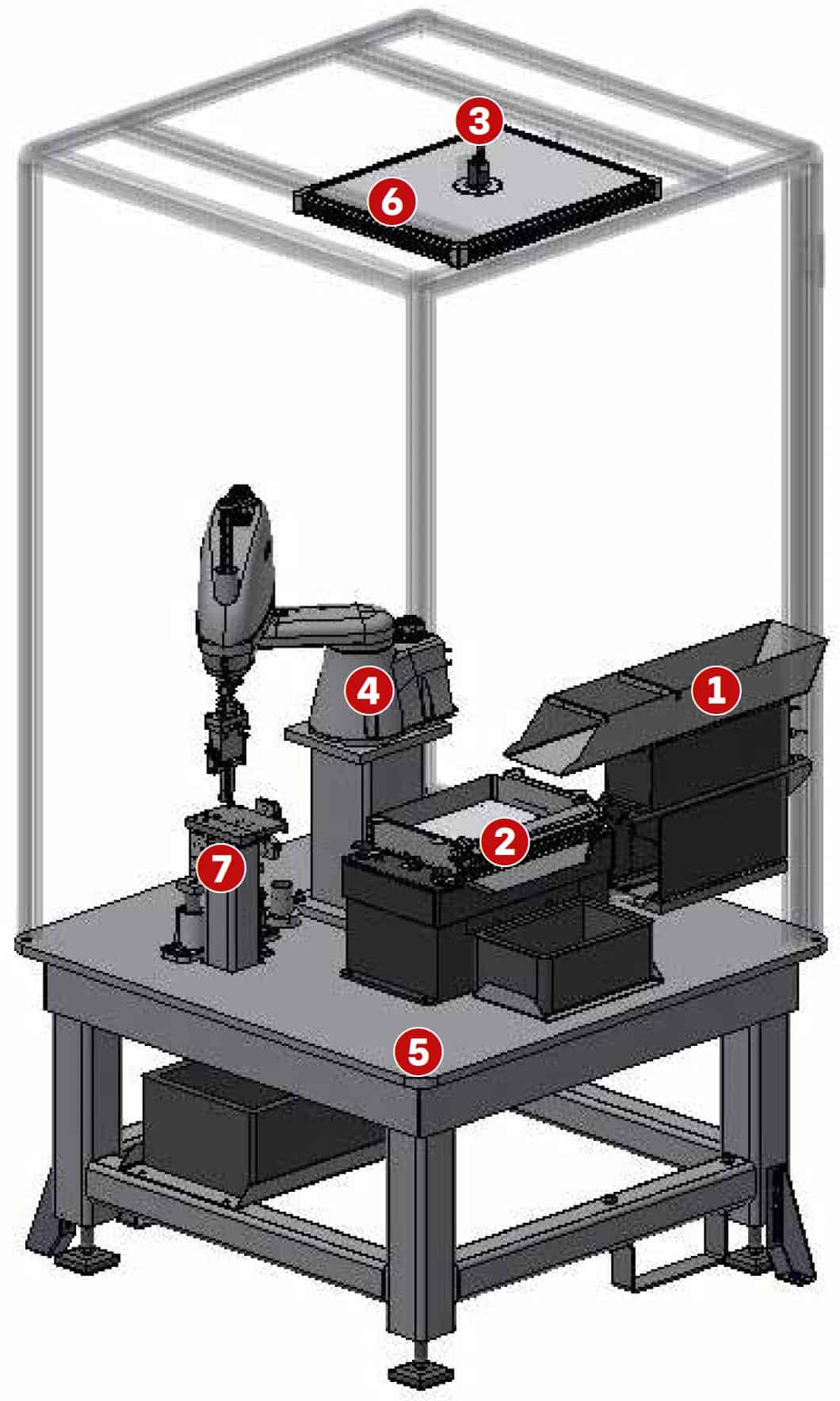 3
6
4
1
2
7
5